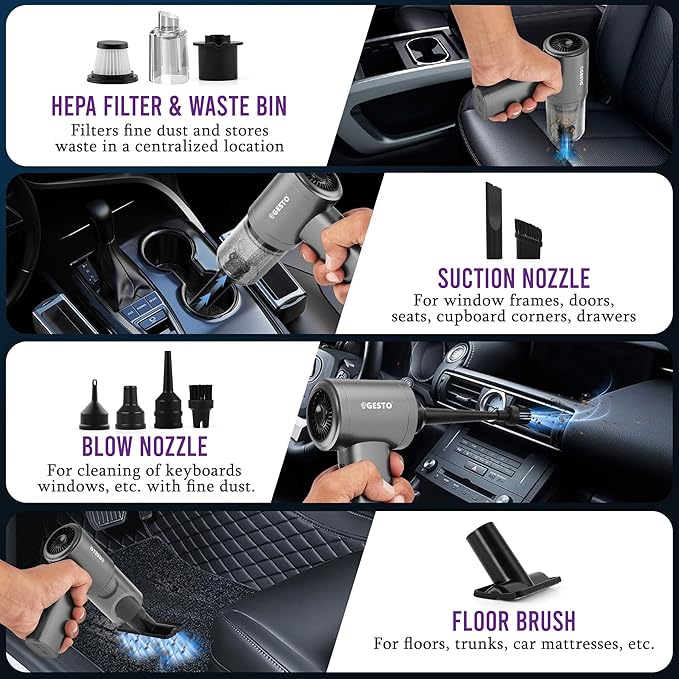 HEPA FILTER & WASTE BIN
Filters fine dust and stores waste in a centralized location

GESTO

GESTO

SUCTION NOZZLE
For window frames, doors, seats, cupboard corners, drawers

BLOW NOZZLE
For cleaning of keyboards windows, etc. with fine dust.

GESTO

GESTO

FLOOR BRUSH
For floors, trunks, car mattresses, etc.